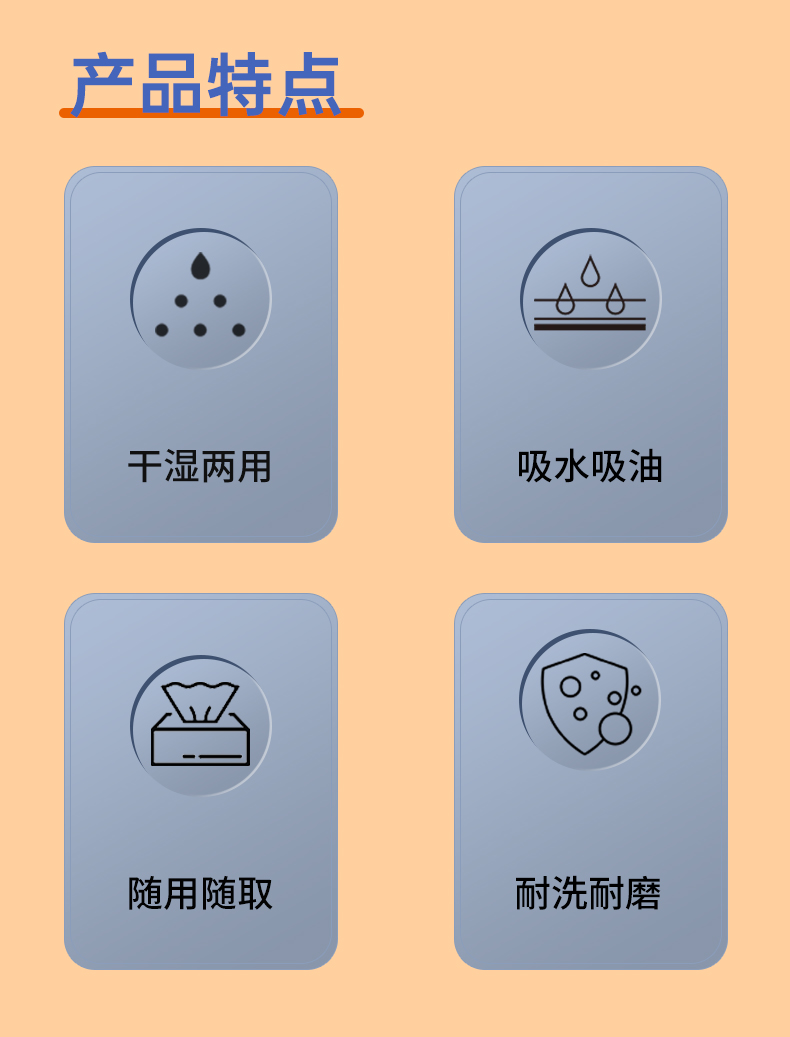 产品特点

干湿两用

吸水吸油

随用随取

耐洗耐磨